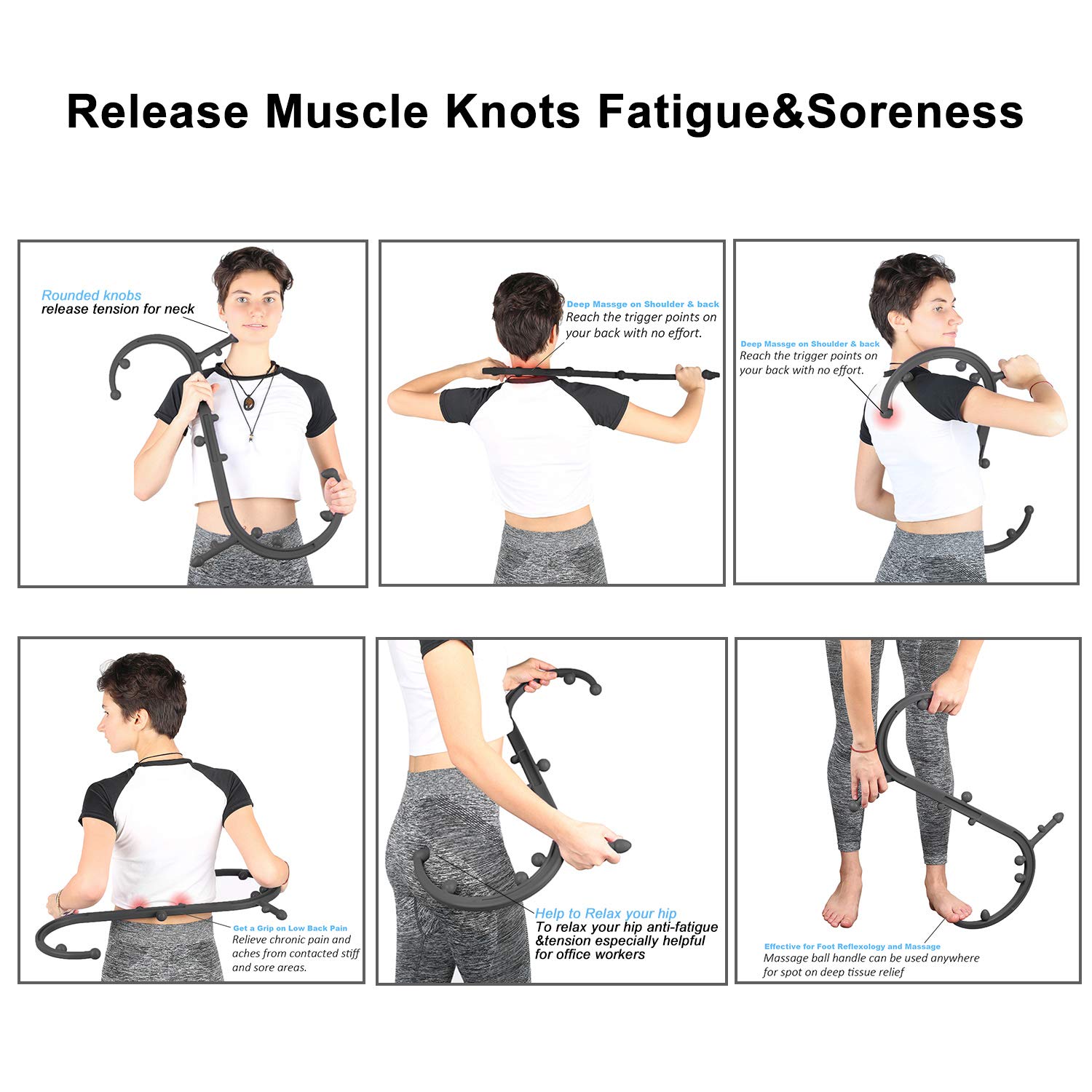 Release Muscle Knots Fatigue&Soreness

Rounded knobs
release tension for neck

Deep Massge on Shoulder & back
Reach the trigger points on your back with no effort.

Deep Massge on Shoulder & back
Reach the trigger points on your back with no effort.

Get a Grip on Low Back Pain
Relieve chronic pain and aches from contacted stiff and sore areas.

Help to Relax your hip
To relax your hip anti-fatigue &tension especially helpful for office workers

Effective for Foot Reflexology and Massage
Massage ball handle can be used anywhere for spot on deep tissue relief